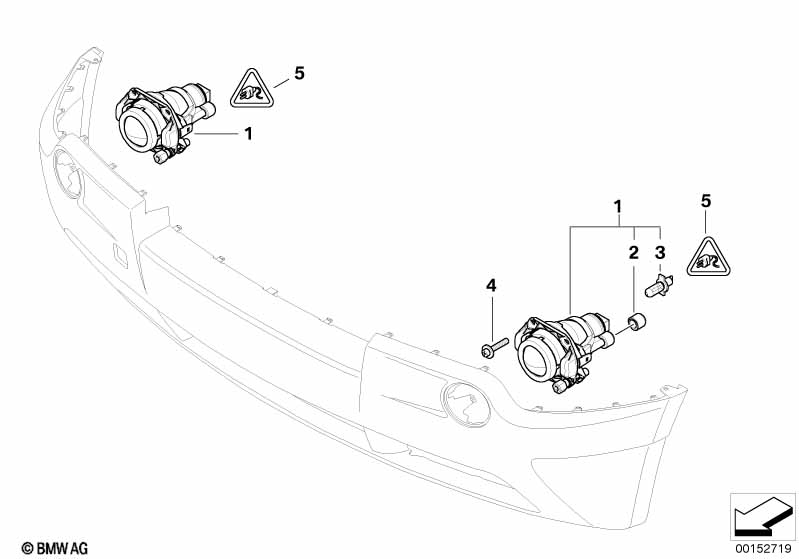 5
1
1
5
2
3
4
© BMW AG
00152719