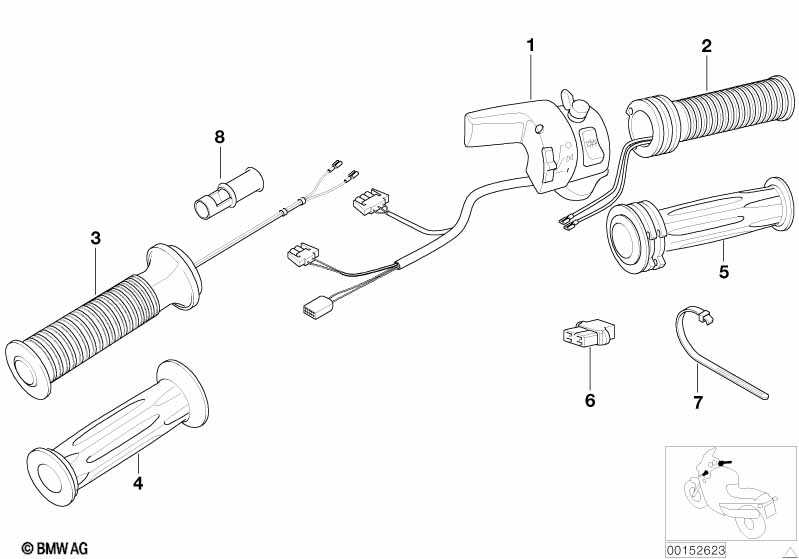 1
2
8
3
5
6
7
4
© BMW AG
00152623