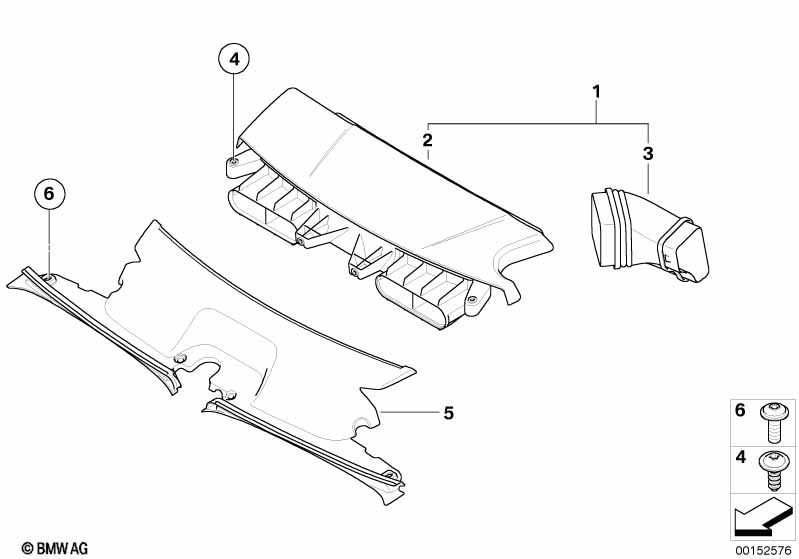 4
1
2
3
6
5
6
4
© BMW AG
00152576