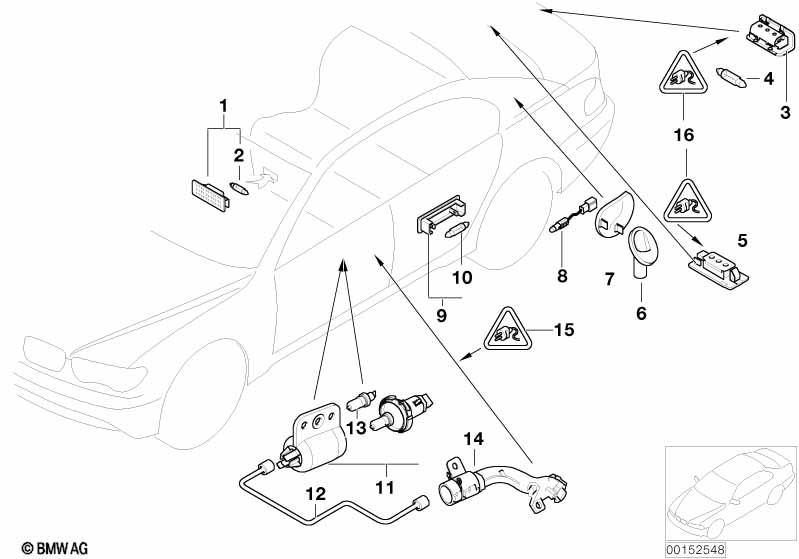 1
2
3
4
16
5
10
8
7
6
9
15
13
14
11
12
© BMW AG
00152548