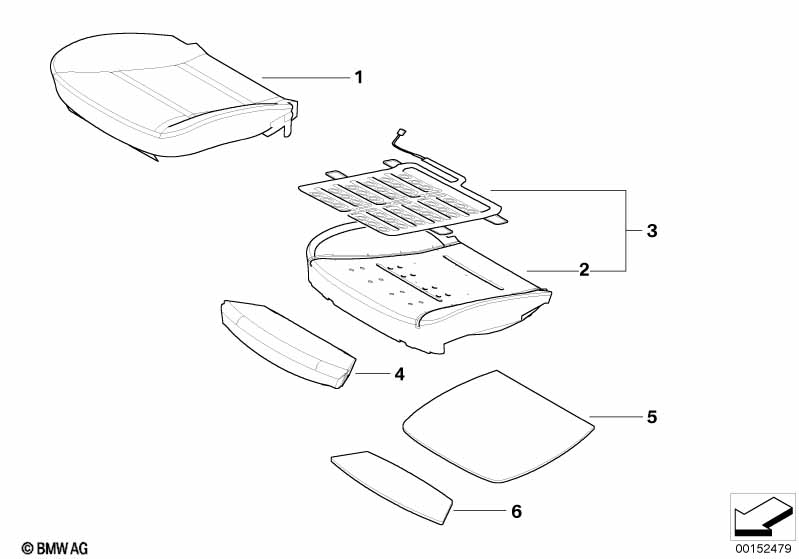 1
3
2
4
5
6
© BMW AG
00152479