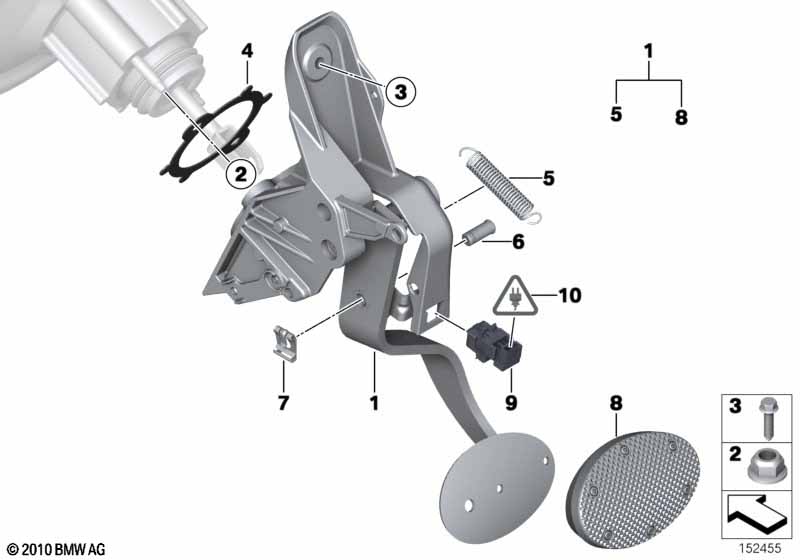 4
3
1
5
8
2
5
6
10
7
1
9
8
3
2
© 2010 BMW AG
152455