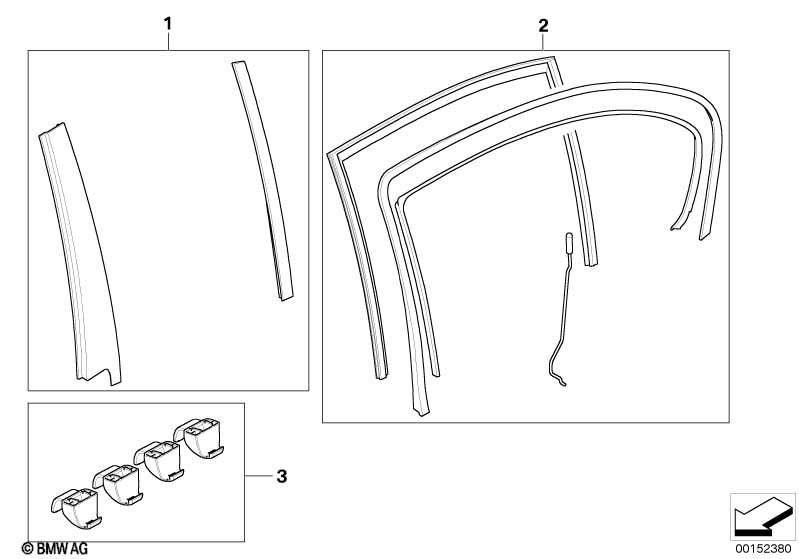 1

2

3

© BMW AG

00152380