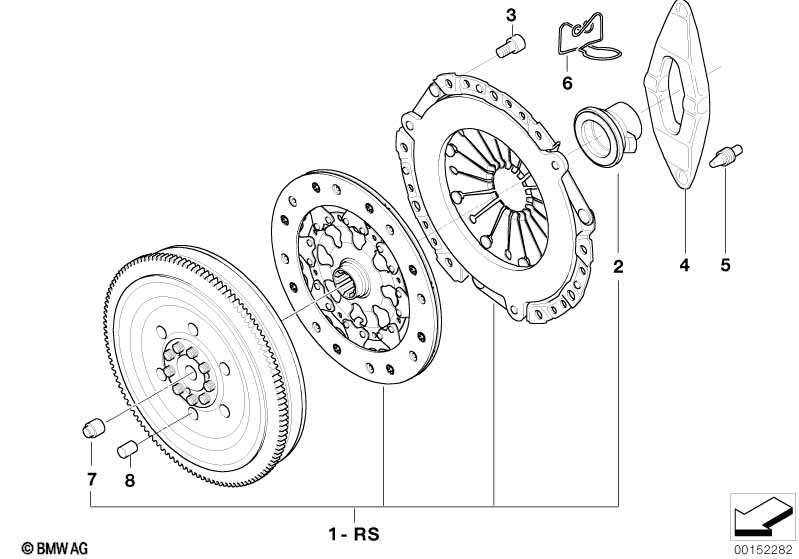 3
6
2
4
5
7
8
1- RS
© BMW AG
00152282