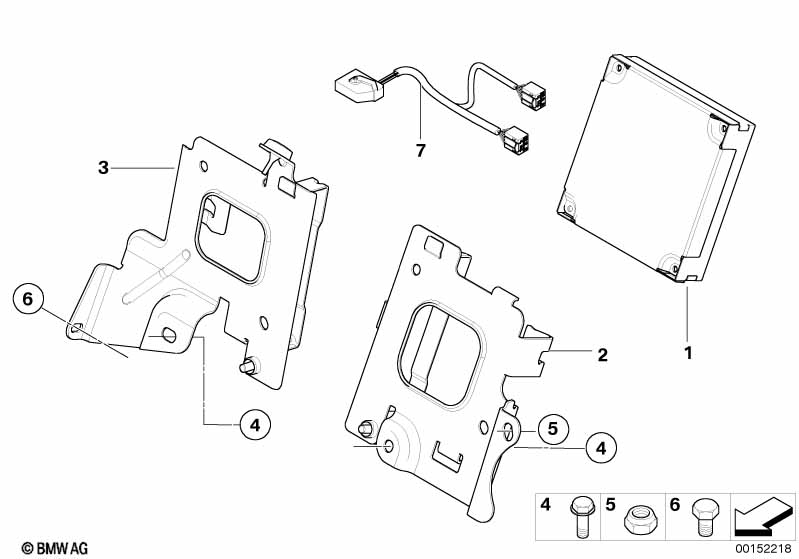 7
3
6
4
2
1
5
4
4
5
6
© BMW AG
00152218