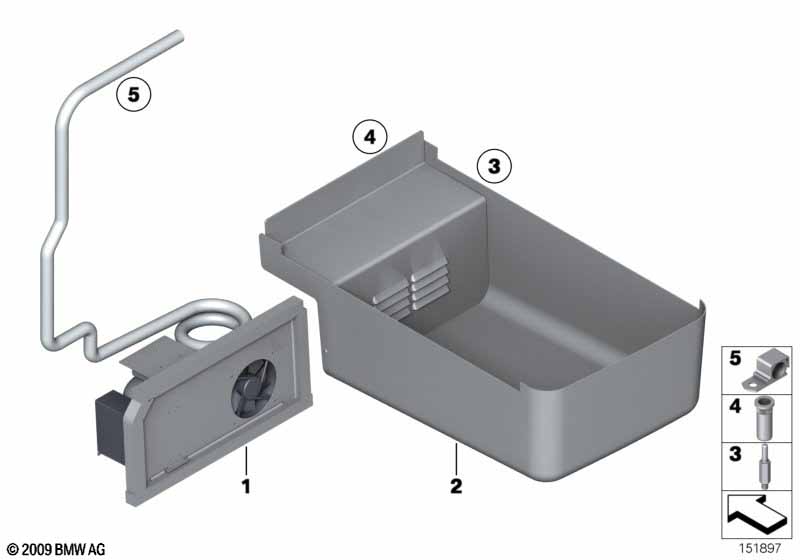 5

4

3

1

2

5

4

3

© 2009 BMW AG

151897