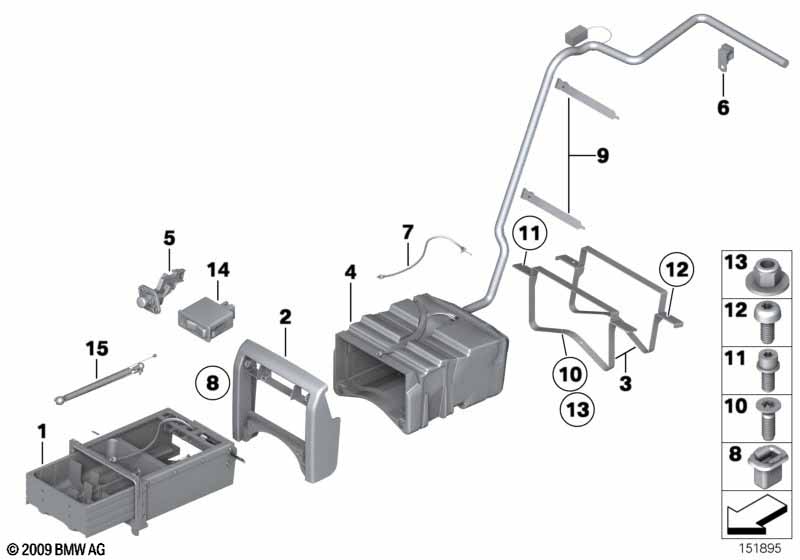 6
9
7
11
12
5
14
4
2
15
8
10
3
13
1
13
12
11
10
8
© 2009 BMW AG
151895