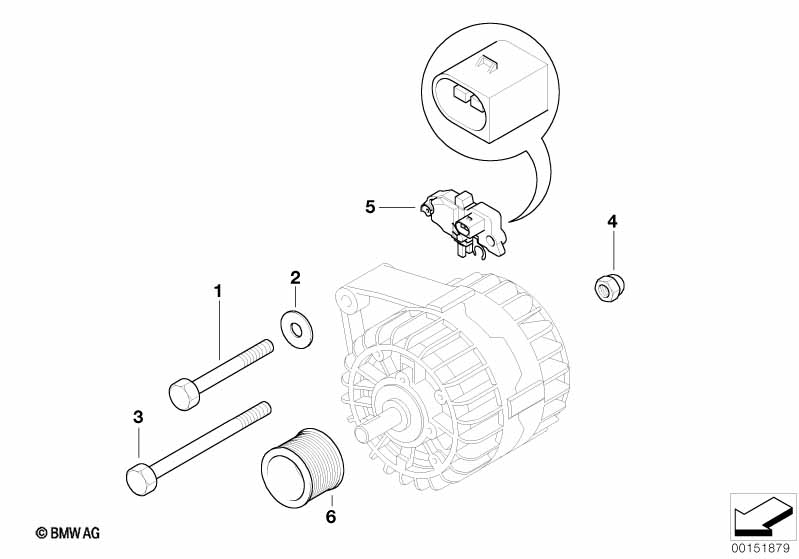 5

4

1

2

3

6

© BMW AG

00151879