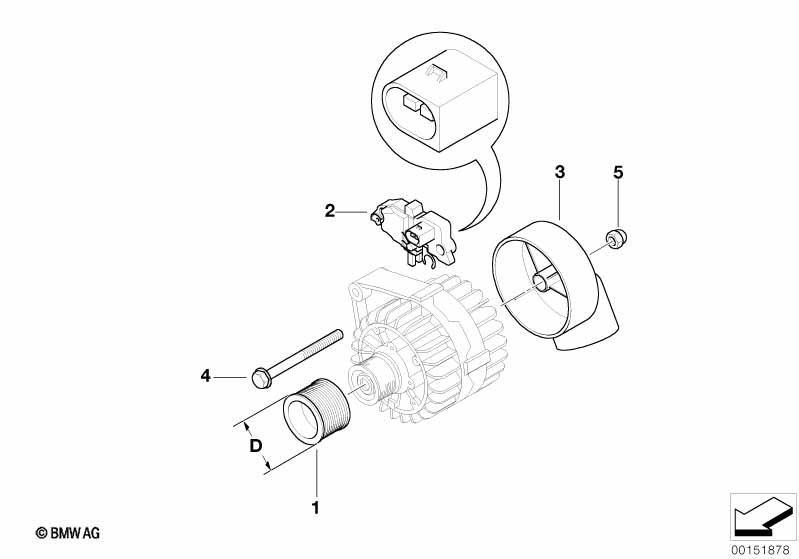 3
5
2
4
D
1
© BMW AG
00151878