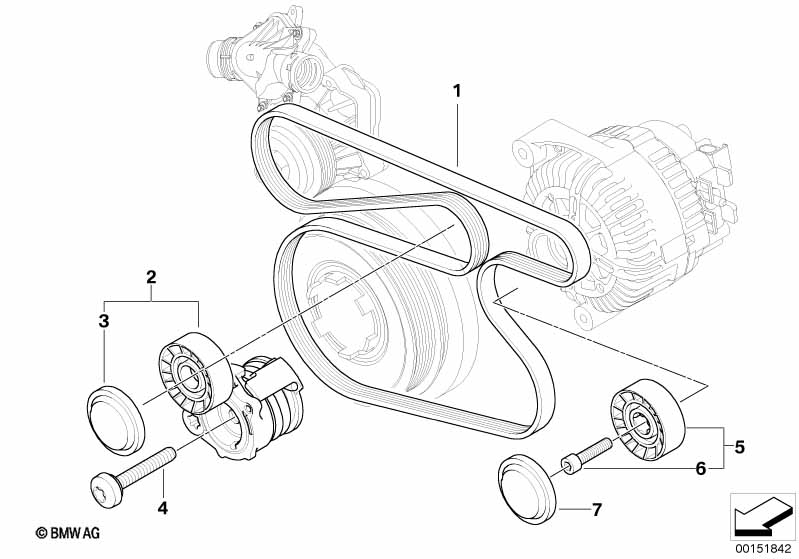 1
2
3
4
5
6
7
© BMW AG
00151842