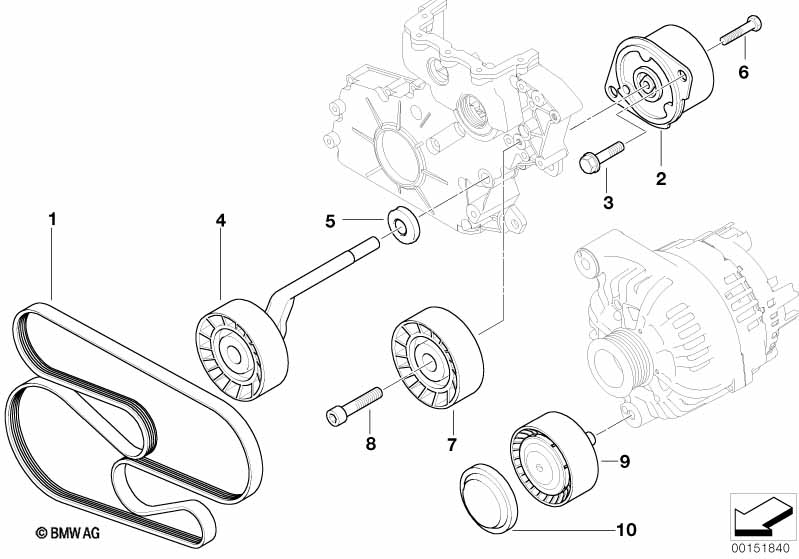 6
2
3
1
4
5
8
7
9
10
© BMW AG
00151840