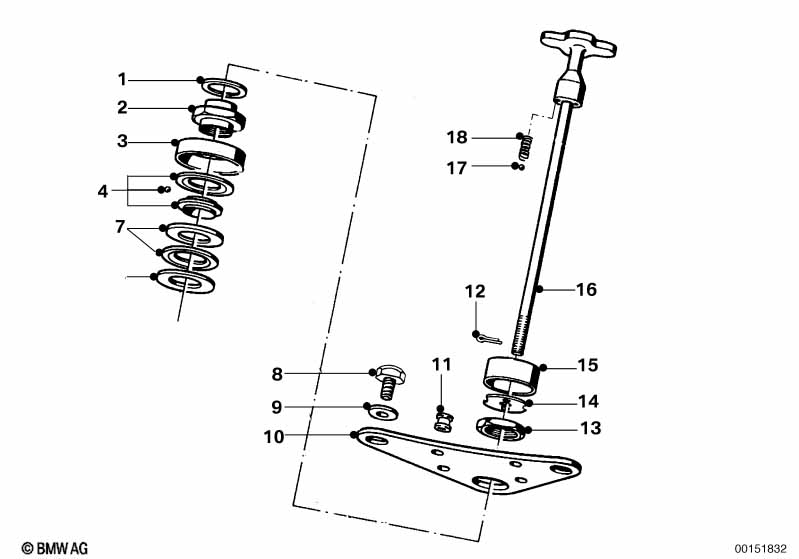 1
2
3
4
7
18
17
12
16
8
11
15
9
14
10
13
© BMW AG
00151832