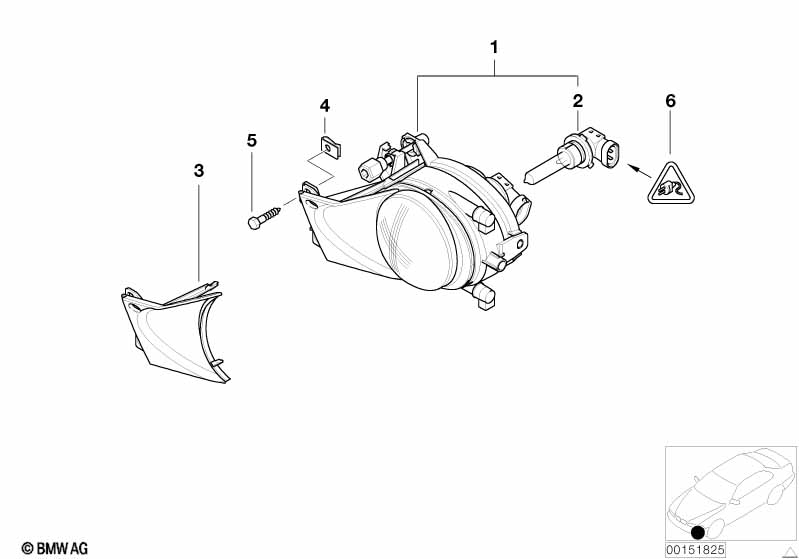 1

2

6

4

5

3

© BMW AG

00151825