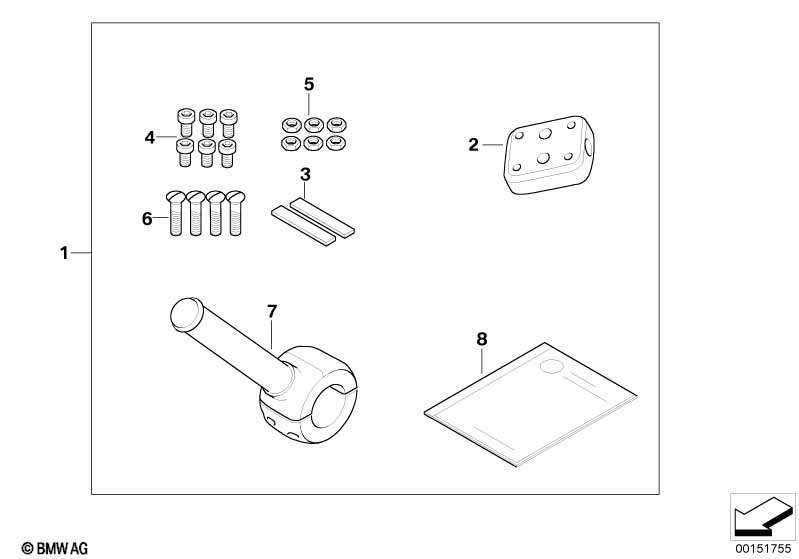 5

4

2

3

6

1

7

8

© BMW AG

00151755