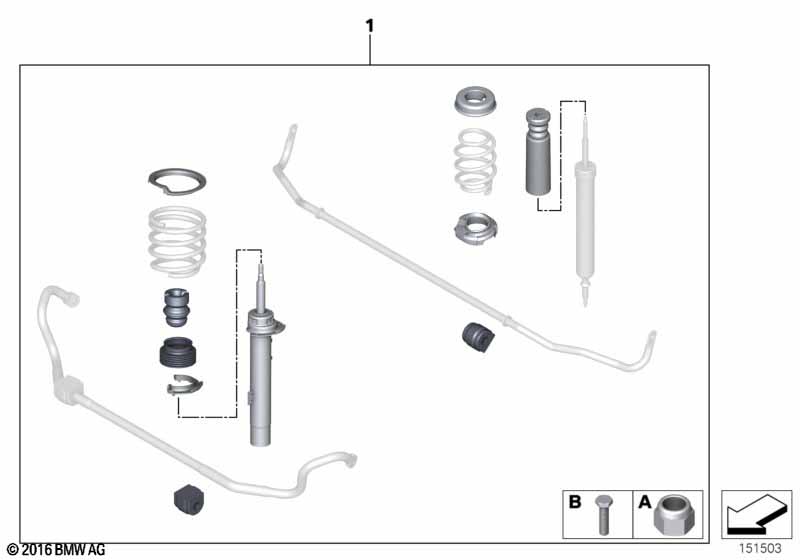 1

B

A

© 2016 BMW AG

151503