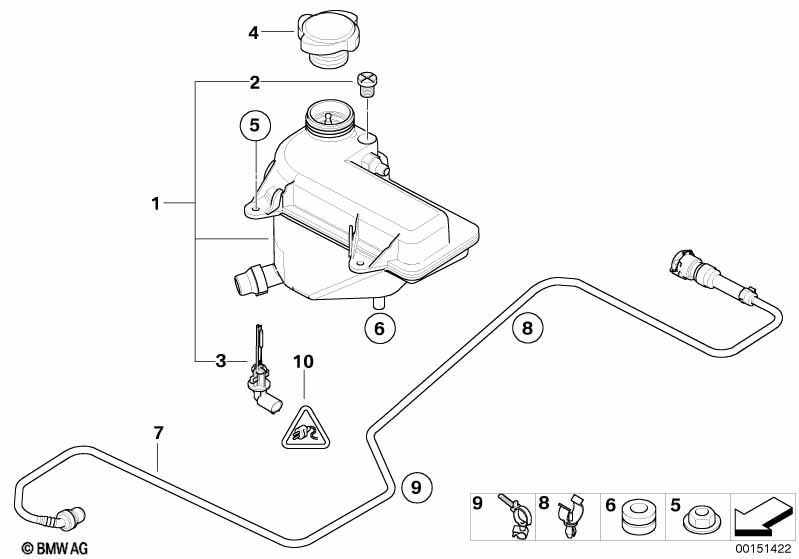 4
2
5
1
6
8
3
10
7
9
9
8
6
5
© BMW AG
00151422