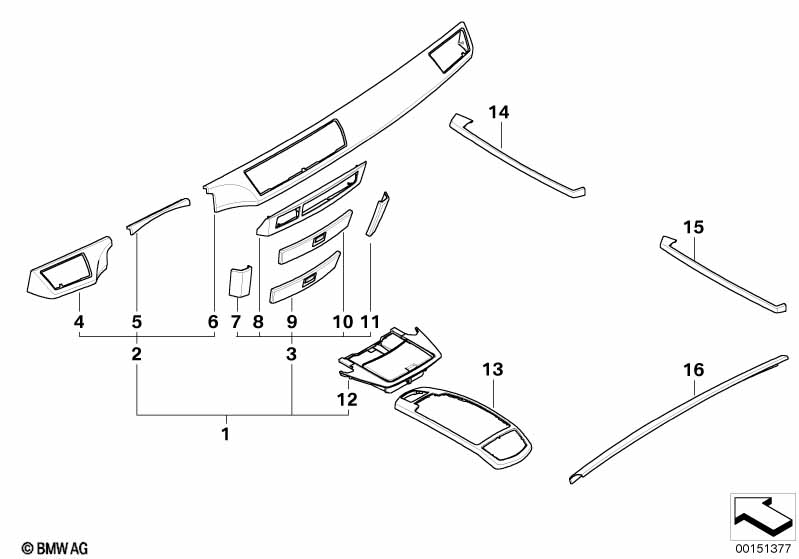 14

15

4 5 6 7 8 9 10 11

2 3

12

13

16

1

© BMW AG

00151377