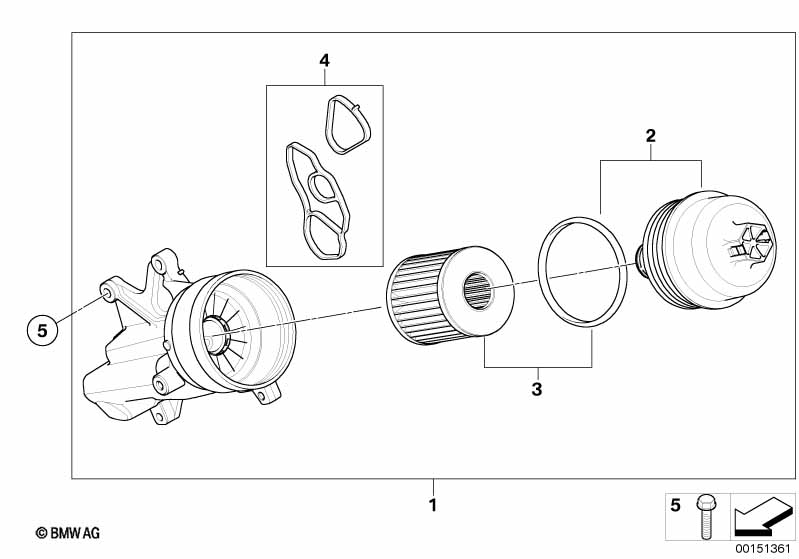 4

2

5

3

1

5

© BMW AG

00151361