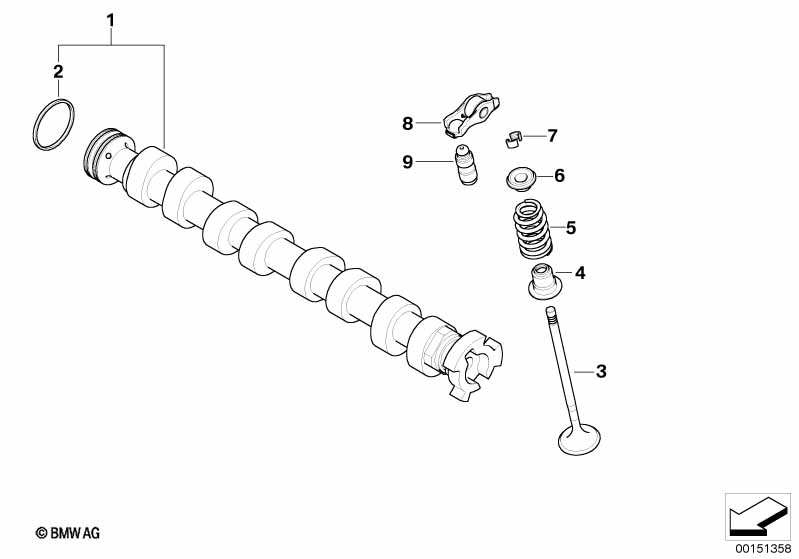 1
2
8
7
9
6
5
4
3
© BMW AG
00151358