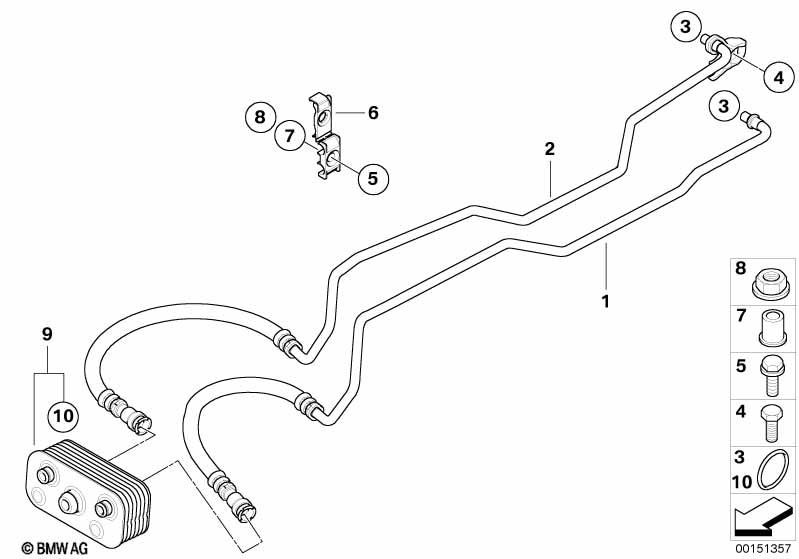 3
4
3
8
6
7
5
2
1
9
10
8
7
5
4
3
10
© BMW AG
00151357