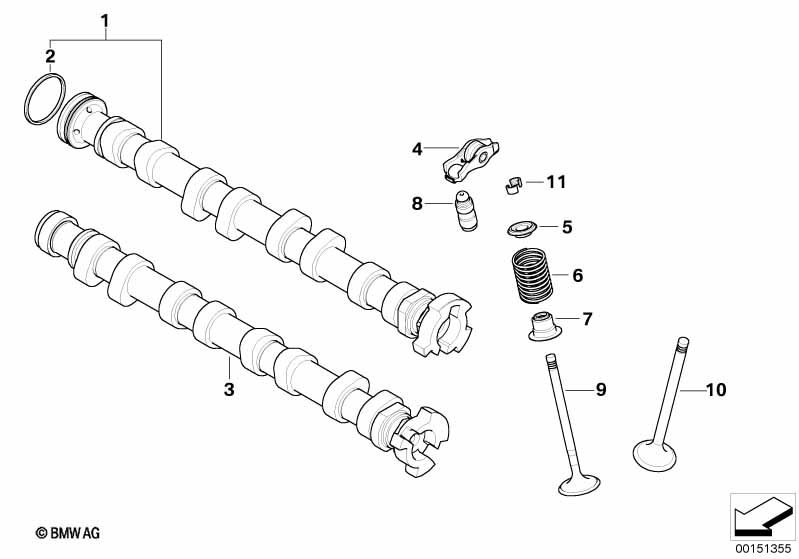 1
2
4
11
8
5
6
7
3
9
10
© BMW AG
00151355