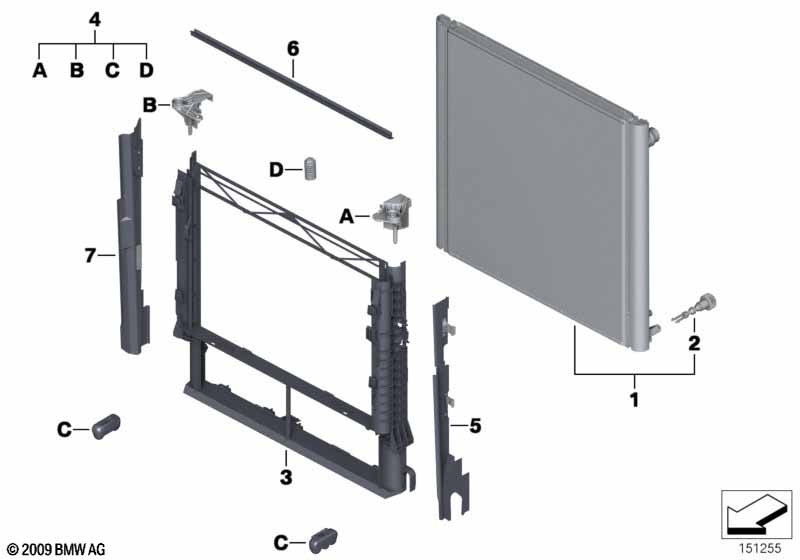 4
A B C D
6
B
D
A
7
2
1
C
5
3
C
© 2009 BMW AG
151255