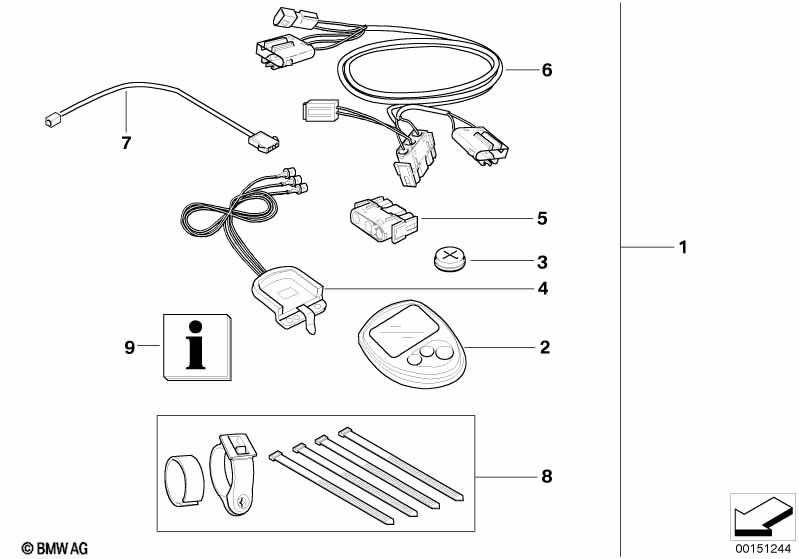 6
7
5
3
1
4
9
i
2
8
© BMW AG
00151244