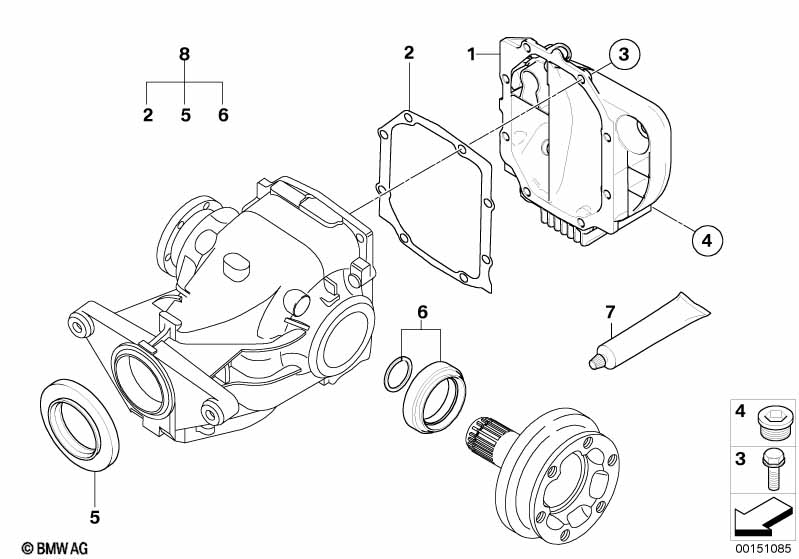 8
2 5 6
2
1
3
4
6
7
5
4
3
© BMW AG
00151085