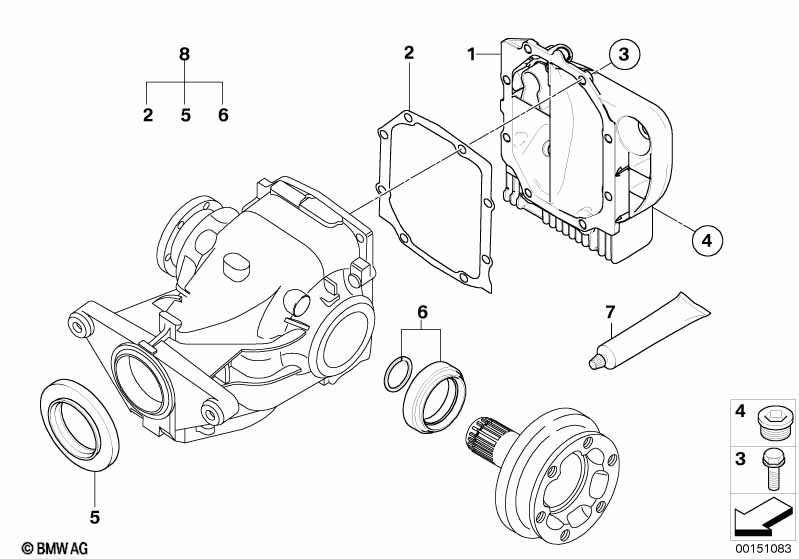 8
2 5 6
2
1
3
4
6
7
5
4
3
© BMW AG
00151083