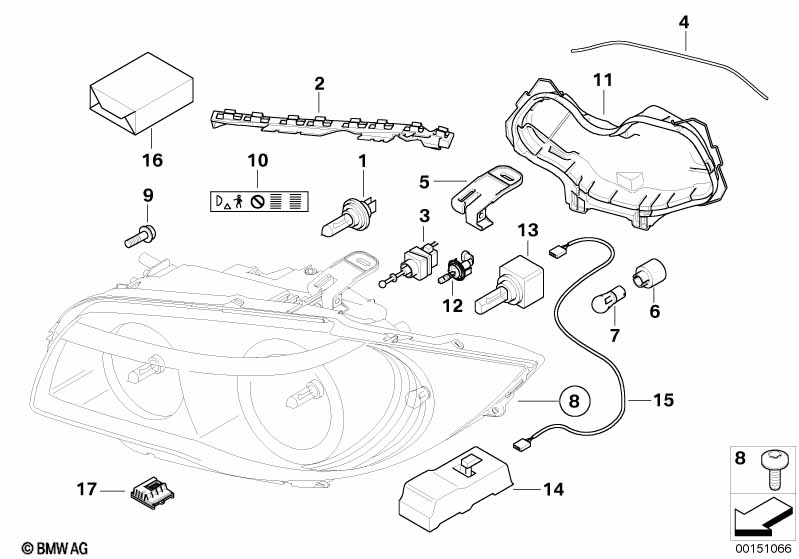 4
2
11
16
10
1
5
9
D
3
13
12
6
7
8
15
17
14
8
© BMW AG
00151066