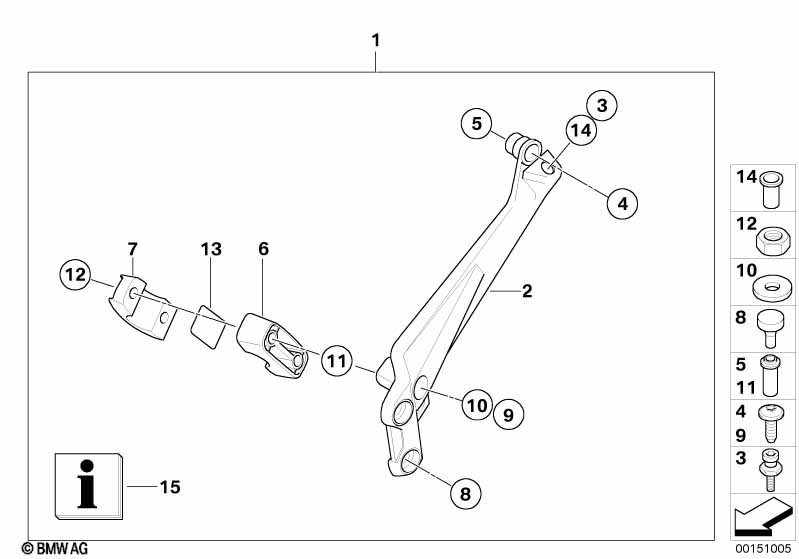 1

5
3
14
4

7
13
6
12
2
11
10
9
8

i
15

14
12
10
8
5
11
4
9
3

© BMW AG
00151005