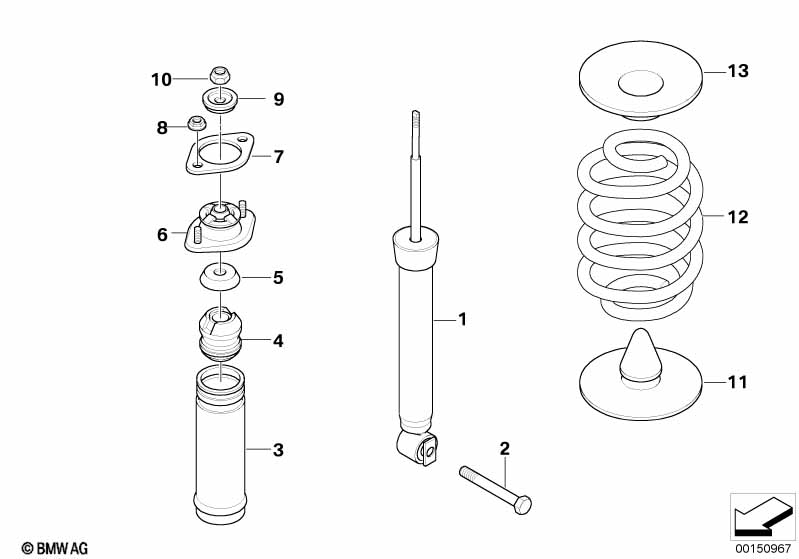 10
9
8
7
6
5
4
3
1
2
13
12
11
© BMW AG
00150967