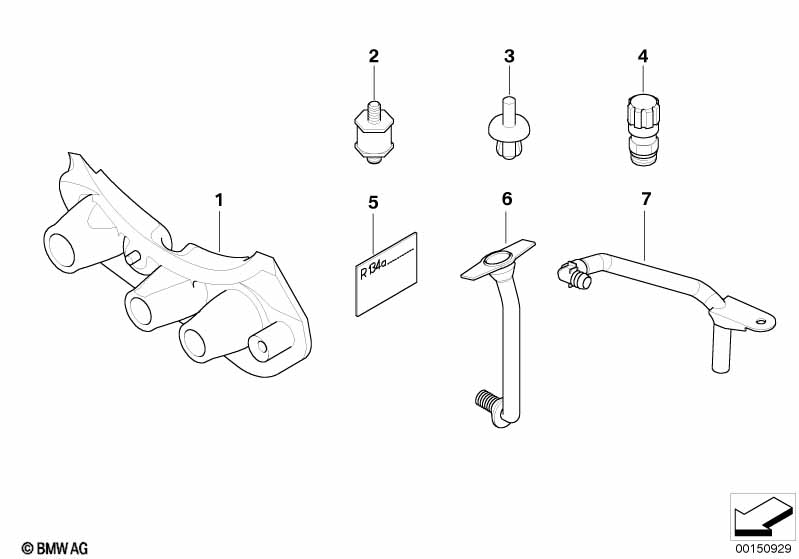 2
3
4
1
5
6
7
R 134a
© BMW AG
00150929