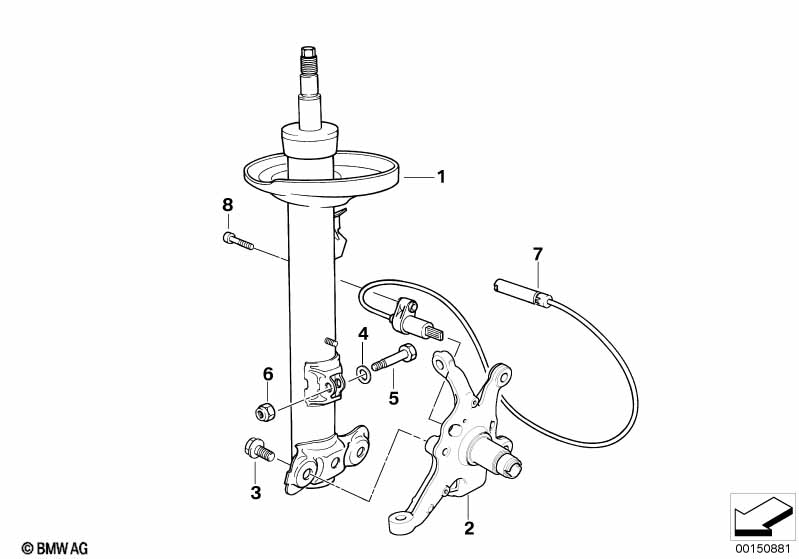 1
8
7
4
6
5
3
2
© BMW AG
00150881