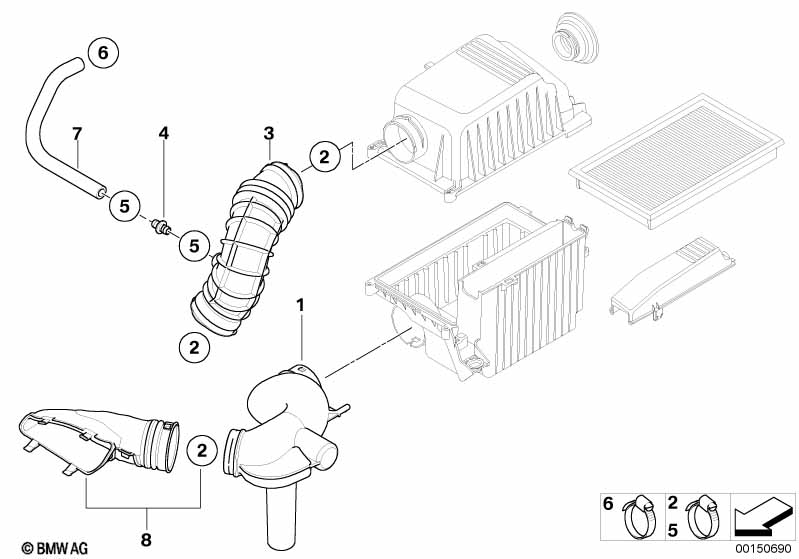 6
7
4
3
2
5
5
2
1
2
8
© BMW AG
6
2
5
00150690