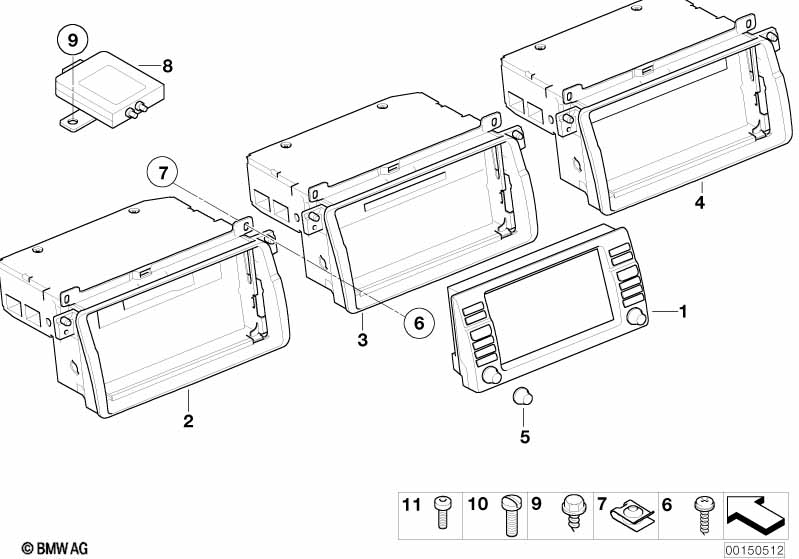 9
8
7
4
6
3
1
2
5
11
10
9
7
6
© BMW AG
00150512