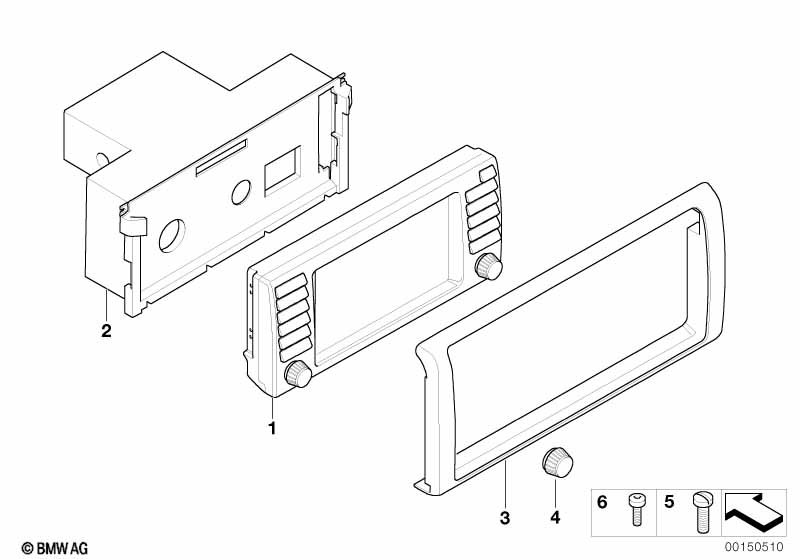 2

1

3

4

6

5

© BMW AG

00150510