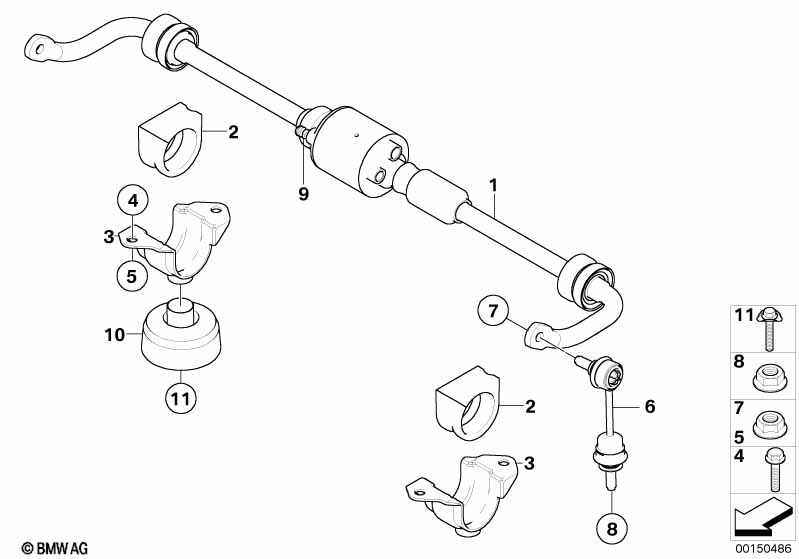 2
9
1
4
3
5
10
11
7
2
6
3
8
11
8
7
5
4
© BMW AG
00150486