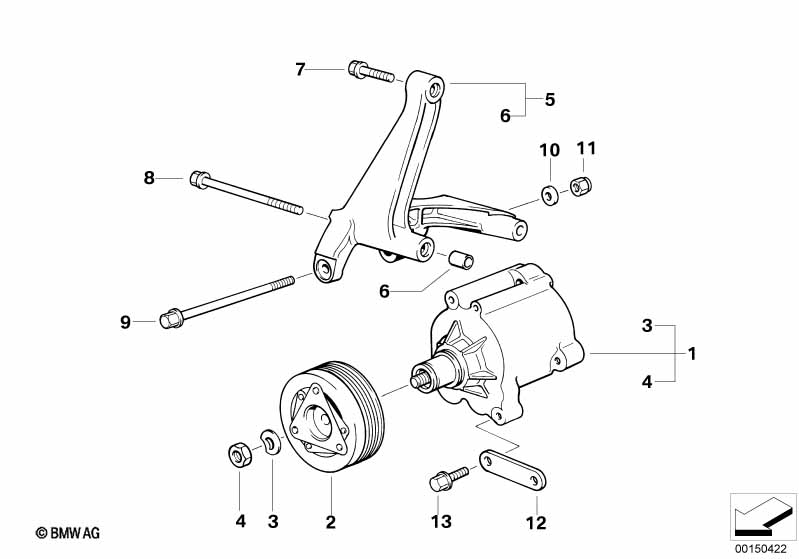 7
5
6
10
11
8
6
9
3
1
4
4
3
2
13
12
© BMW AG
00150422