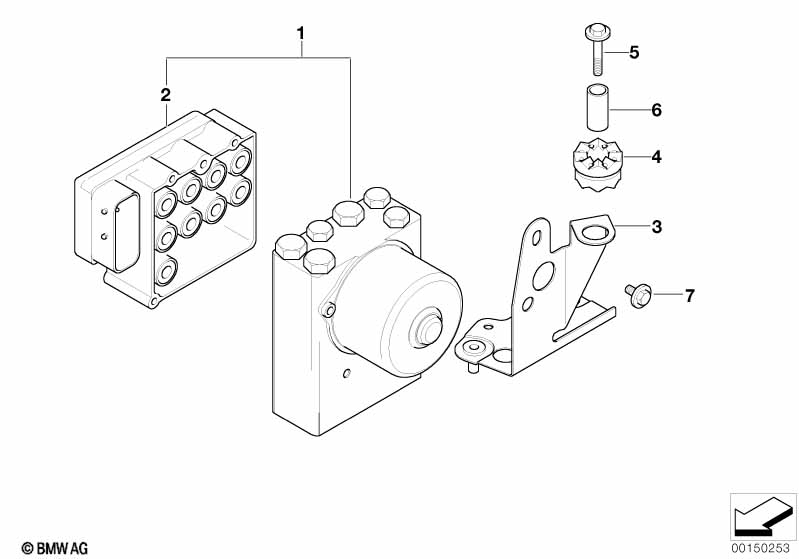 1
2
5
6
4
3
7
© BMW AG
00150253