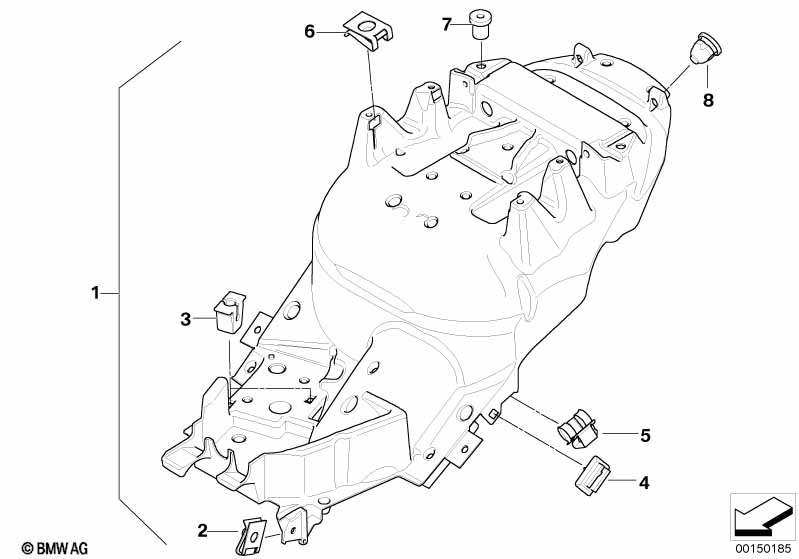 6
7
8
1
3
5
4
2
© BMW AG
00150185