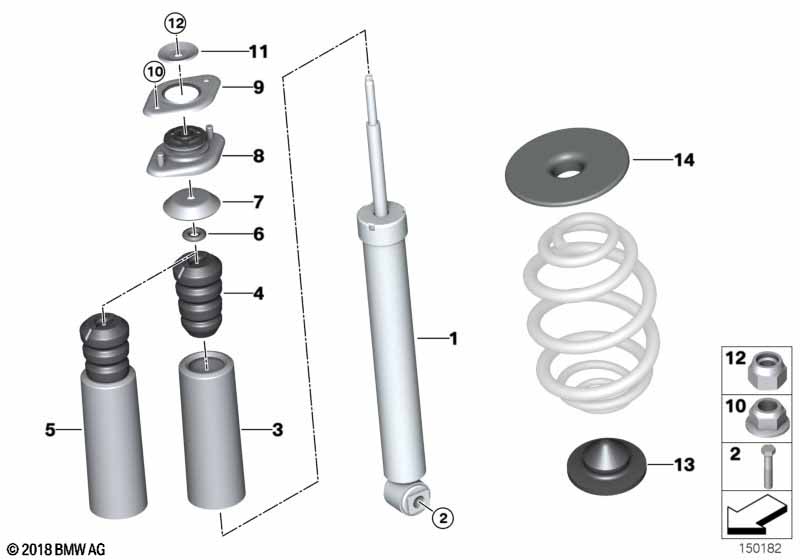 12
11
10
9
8
7
6
4
5
3
1
2
14
13
12
10
2
© 2018 BMW AG
150182