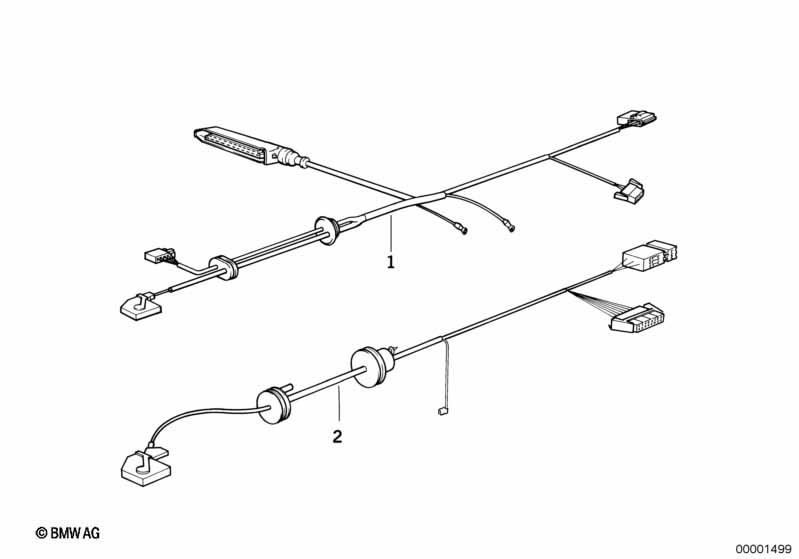 1

2

© BMW AG

00001499