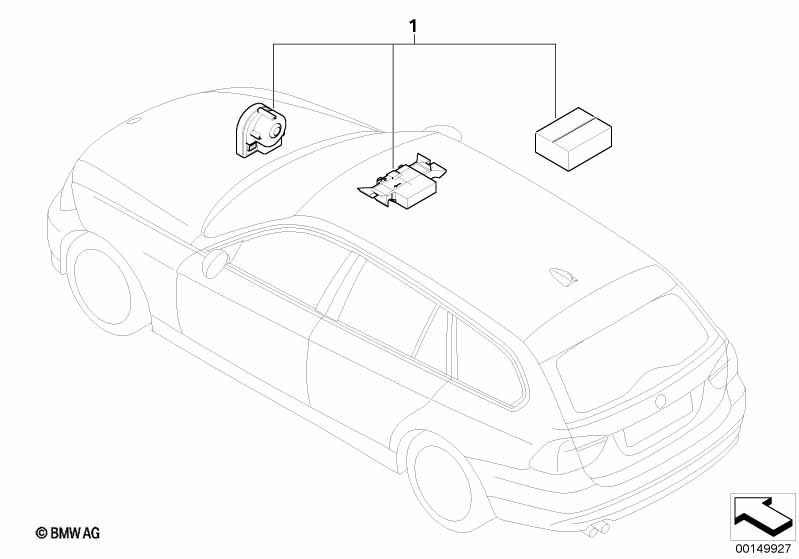 1

© BMW AG

00149927