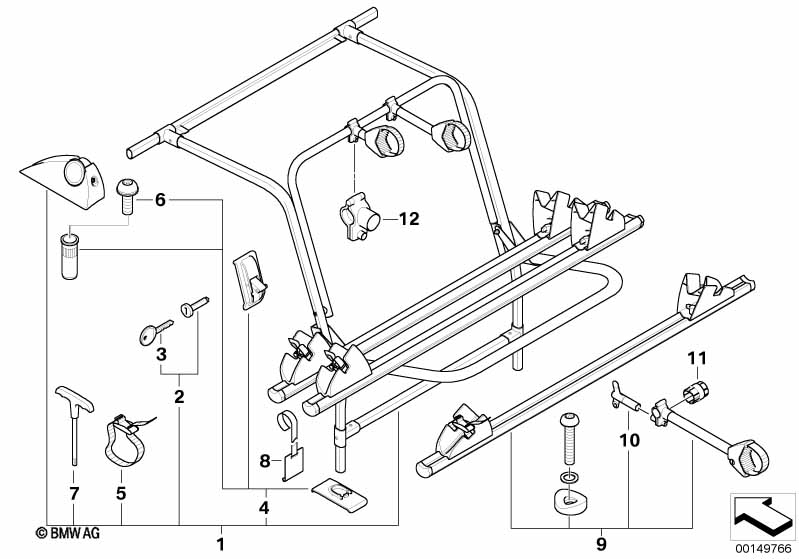 6
12
3
2
11
8
10
7
5
4
© BMW AG
1
9
00149766