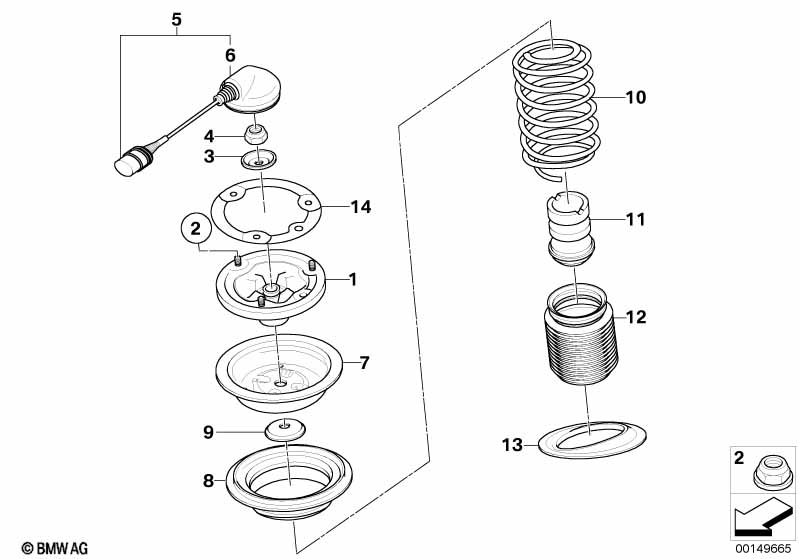 5
6
4
3
14
2
1
7
9
8
10
11
12
13
2
© BMW AG
00149665