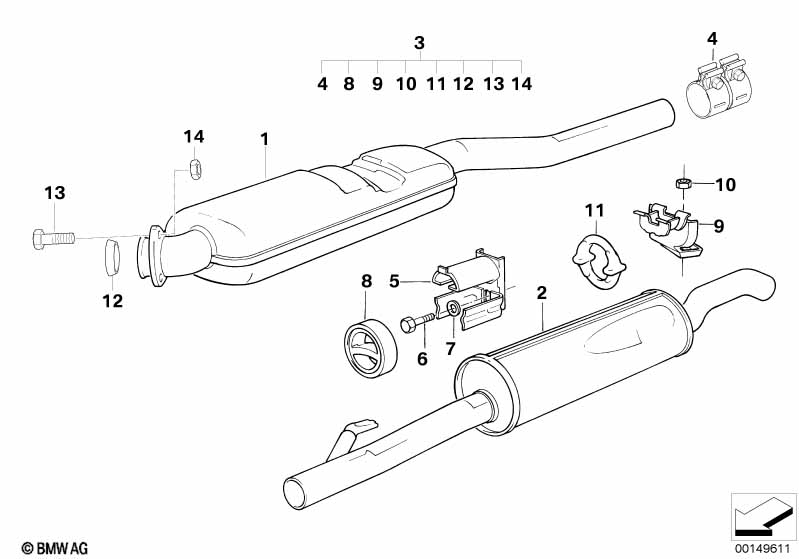 3
4 8 9 10 11 12 13 14
4
14
1
13
10
11
9
12
8
5
2
6
7
© BMW AG
00149611