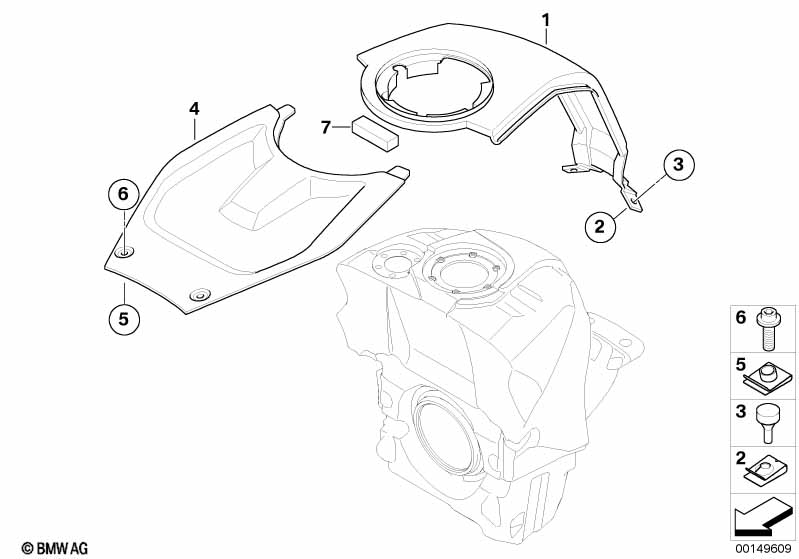 1
4
7
3
2
6
5
6
5
3
2
© BMW AG
00149609