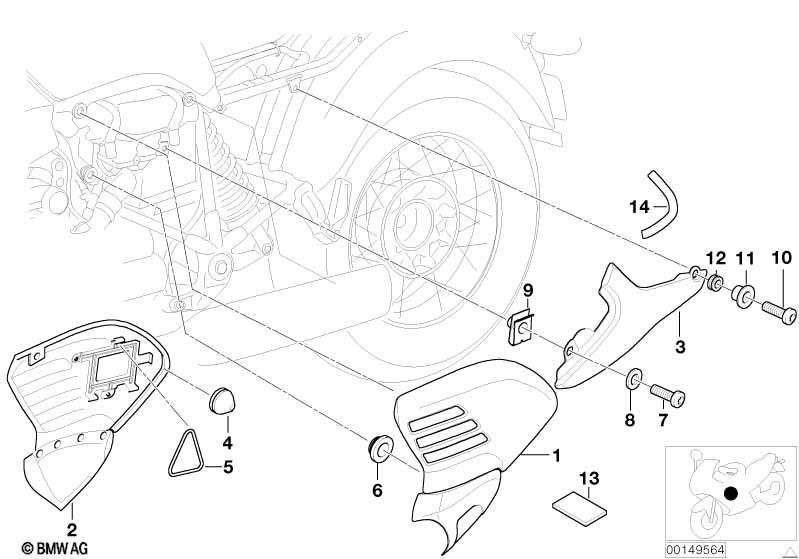 14
12
11
10
9
3
8
7
4
5
6
1
13
2
© BMW AG
00149564