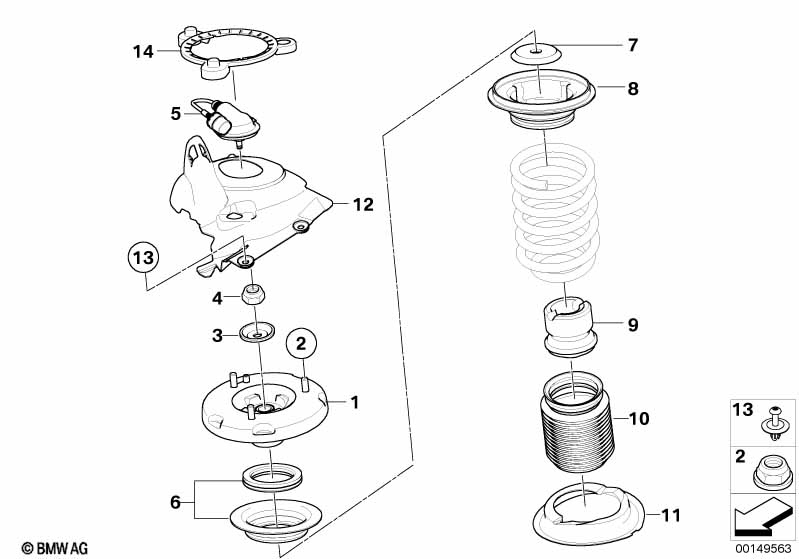 14
5
12
13
4
3
2
1
6
7
8
9
10
11
13
2
© BMW AG
00149563